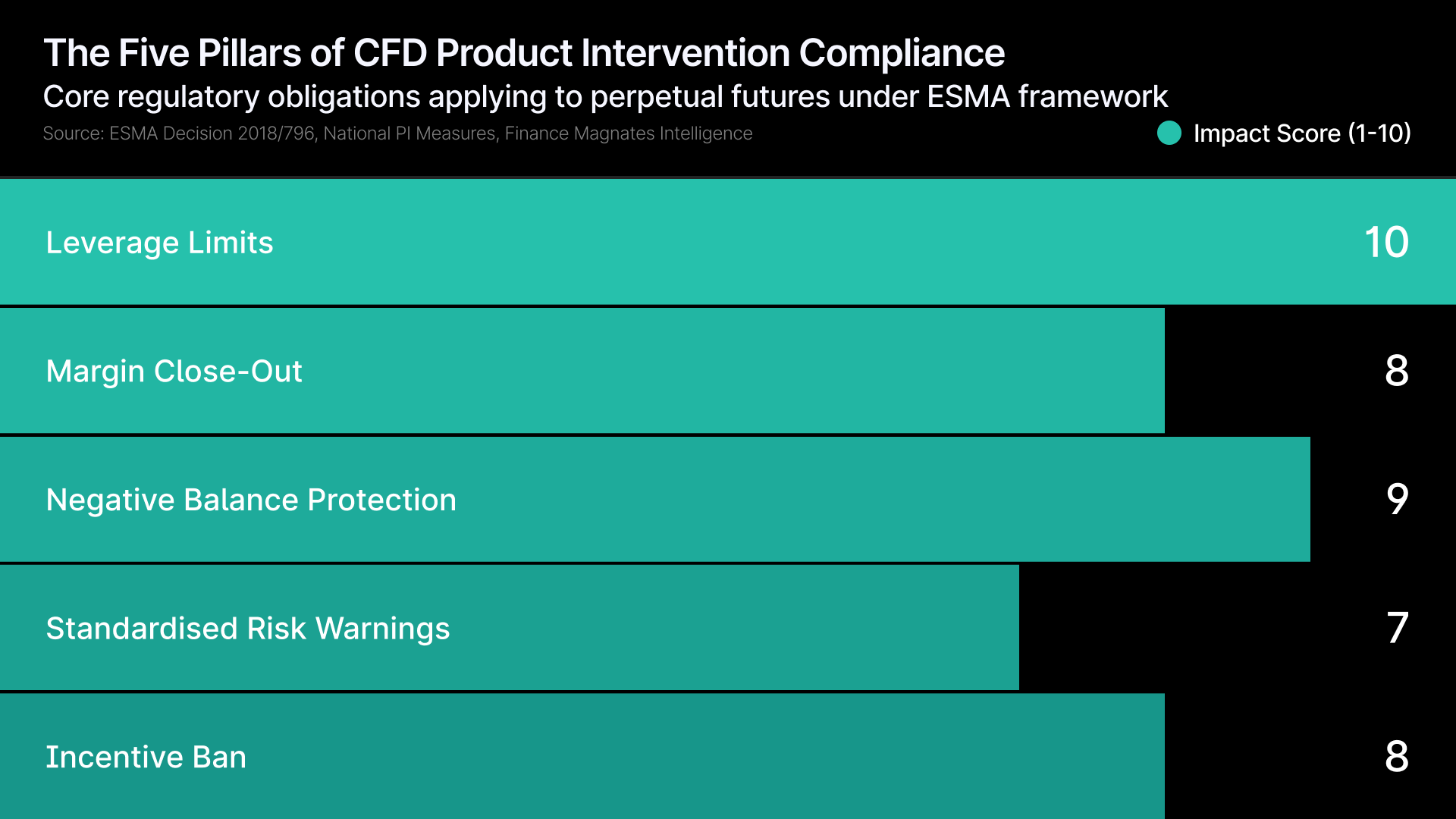 The Five Pillars of CFD Product Intervention Compliance
Core regulatory obligations applying to perpetual futures under ESMA framework
Source: ESMA Decision 2018/796, National PI Measures, Finance Magnates Intelligence

Impact Score (1-10)

Leverage Limits 10
Margin Close-Out 8
Negative Balance Protection 9
Standardised Risk Warnings 7
Incentive Ban 8